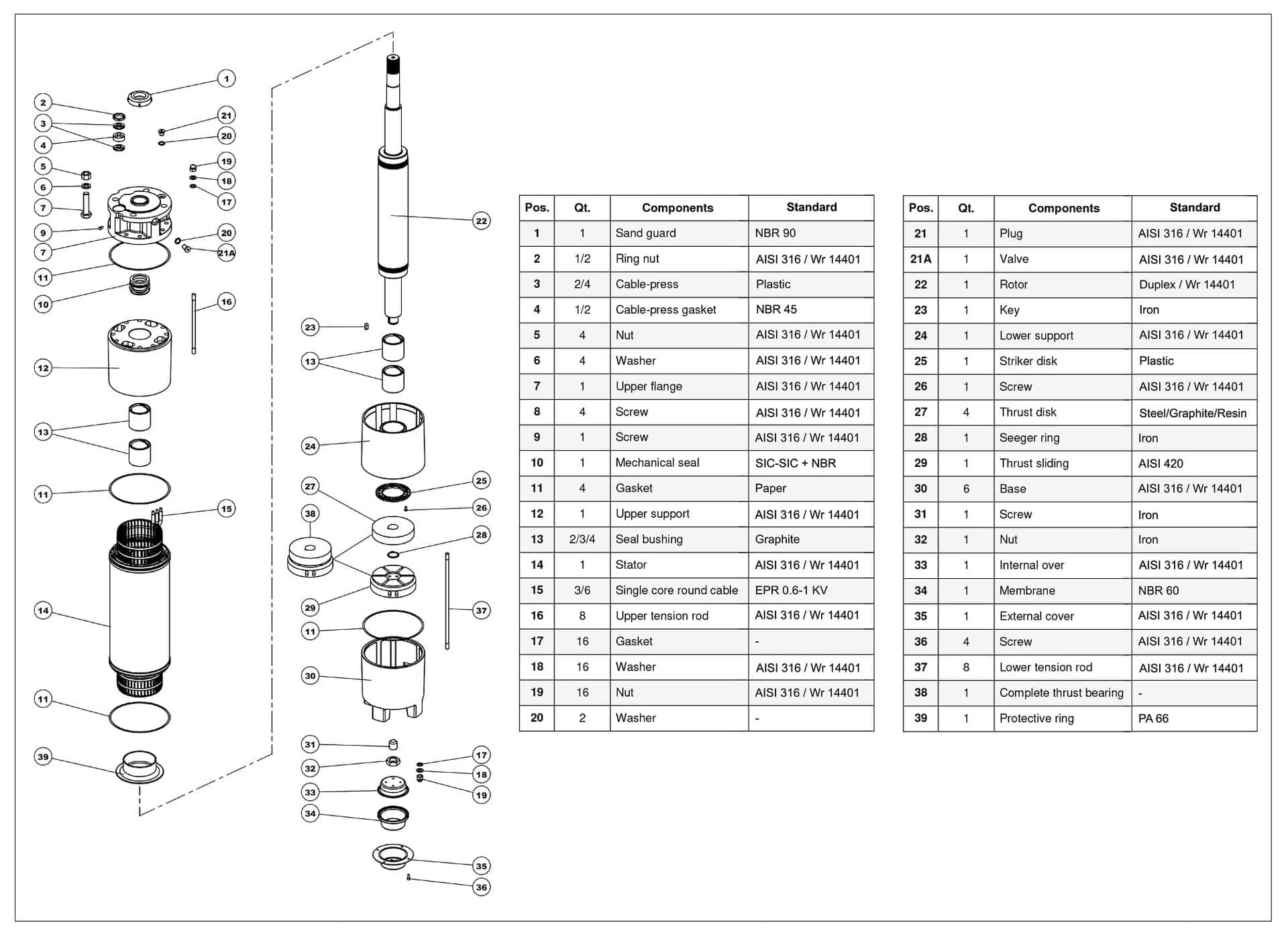 1
2
3
4
5
6
7
9
7
11
10
12
13
11
14
11
39
21
20
19
18
17
20
21A
16
15
22
23
13
24
27
38
29
11
30
25
26
28
37
31
32
33
34
17
18
19
35
36

| Pos. | Qt. | Components | Standard |
|---|---|---|---|
| 1 | 1 | Sand guard | NBR 90 |
| 2 | 1/2 | Ring nut | AISI 316 / Wr 14401 |
| 3 | 2/4 | Cable-press | Plastic |
| 4 | 1/2 | Cable-press gasket | NBR 45 |
| 5 | 4 | Nut | AISI 316 / Wr 14401 |
| 6 | 4 | Washer | AISI 316 / Wr 14401 |
| 7 | 1 | Upper flange | AISI 316 / Wr 14401 |
| 8 | 4 | Screw | AISI 316 / Wr 14401 |
| 9 | 1 | Screw | AISI 316 / Wr 14401 |
| 10 | 1 | Mechanical seal | SIC-SIC + NBR |
| 11 | 4 | Gasket | Paper |
| 12 | 1 | Upper support | AISI 316 / Wr 14401 |
| 13 | 2/3/4 | Seal bushing | Graphite |
| 14 | 1 | Stator | AISI 316 / Wr 14401 |
| 15 | 3/6 | Single core round cable | EPR 0.6-1 KV |
| 16 | 8 | Upper tension rod | AISI 316 / Wr 14401 |
| 17 | 16 | Gasket | - |
| 18 | 16 | Washer | AISI 316 / Wr 14401 |
| 19 | 16 | Nut | AISI 316 / Wr 14401 |
| 20 | 2 | Washer | - |

| Pos. | Qt. | Components | Standard |
|---|---|---|---|
| 21 | 1 | Plug | AISI 316 / Wr 14401 |
| 21A | 1 | Valve | AISI 316 / Wr 14401 |
| 22 | 1 | Rotor | Duplex / Wr 14401 |
| 23 | 1 | Key | Iron |
| 24 | 1 | Lower support | AISI 316 / Wr 14401 |
| 25 | 1 | Striker disk | Plastic |
| 26 | 1 | Screw | AISI 316 / Wr 14401 |
| 27 | 4 | Thrust disk | Steel/Graphite/Resin |
| 28 | 1 | Seeger ring | Iron |
| 29 | 1 | Thrust sliding | AISI 420 |
| 30 | 6 | Base | AISI 316 / Wr 14401 |
| 31 | 1 | Screw | Iron |
| 32 | 1 | Nut | Iron |
| 33 | 1 | Internal over | AISI 316 / Wr 14401 |
| 34 | 1 | Membrane | NBR 60 |
| 35 | 1 | External cover | AISI 316 / Wr 14401 |
| 36 | 4 | Screw | AISI 316 / Wr 14401 |
| 37 | 8 | Lower tension rod | AISI 316 / Wr 14401 |
| 38 | 1 | Complete thrust bearing | - |
| 39 | 1 | Protective ring | PA 66 |